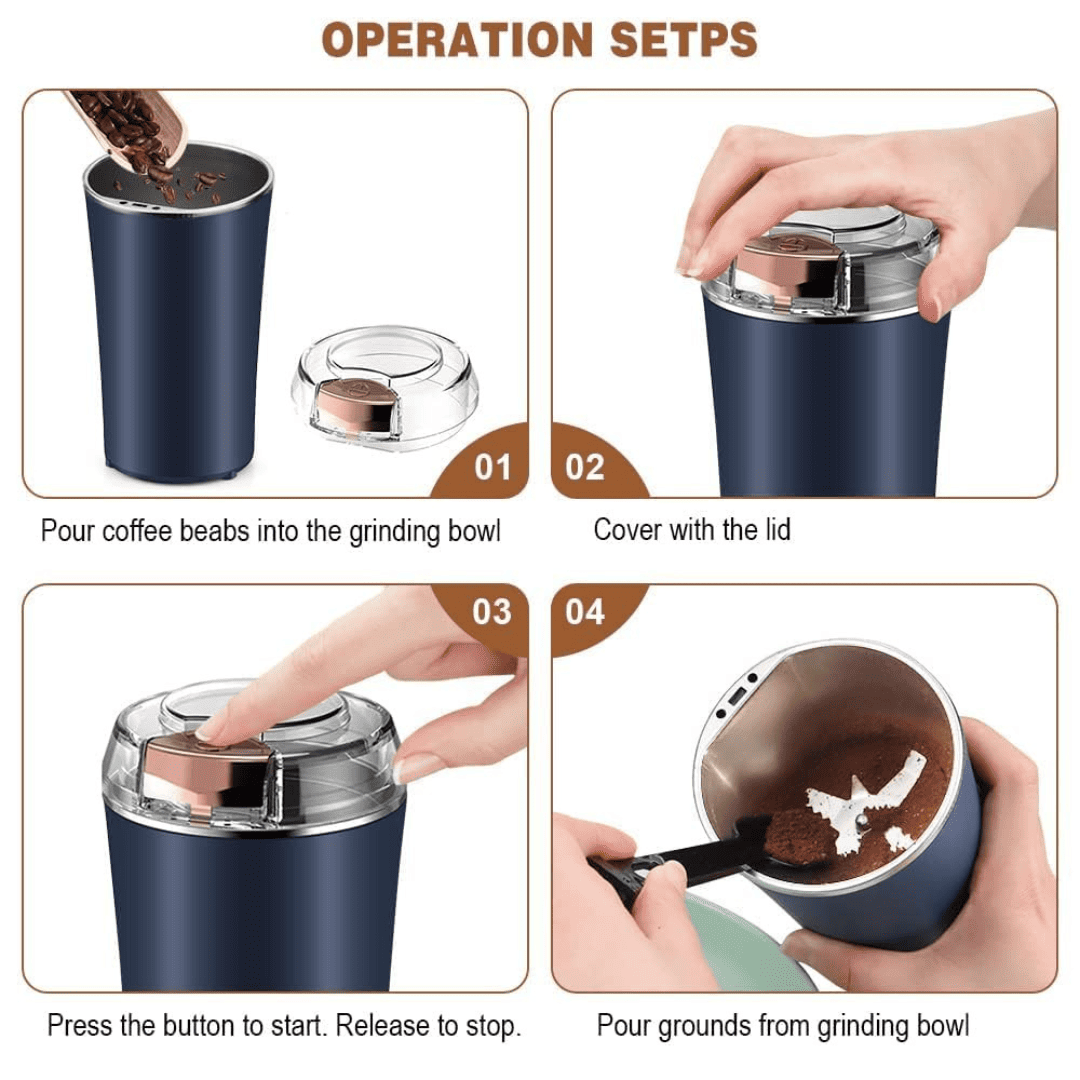 OPERATION SETPS

01

Pour coffee beabs into the grinding bowl

02

Cover with the lid

03

Press the button to start. Release to stop.

04

Pour grounds from grinding bowl